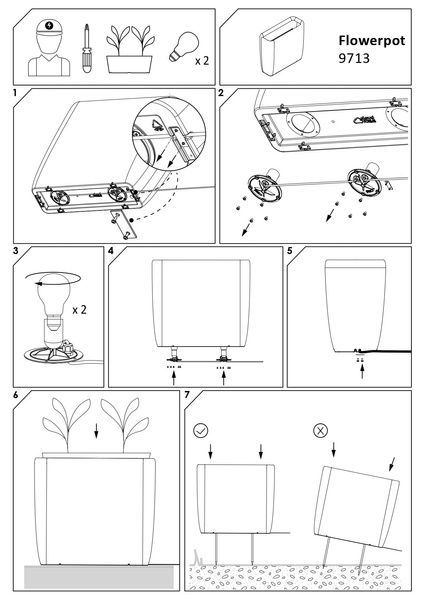 x 2

Flowerpot
9713

1

2

3

x 2

4

5

6

7